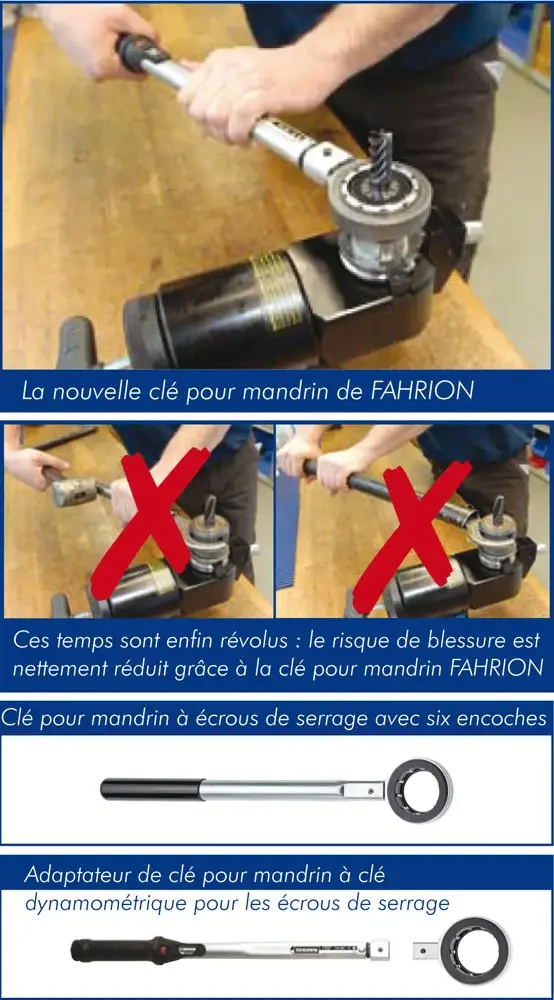 La nouvelle clé pour mandrin de FAHRION

Ces temps sont enfin révolus : le risque de blessure est nettement réduit grâce à la clé pour mandrin FAHRION

Clé pour mandrin à écrous de serrage avec six encoches

Adaptateur de clé pour mandrin à clé dynamométrique pour les écrous de serrage