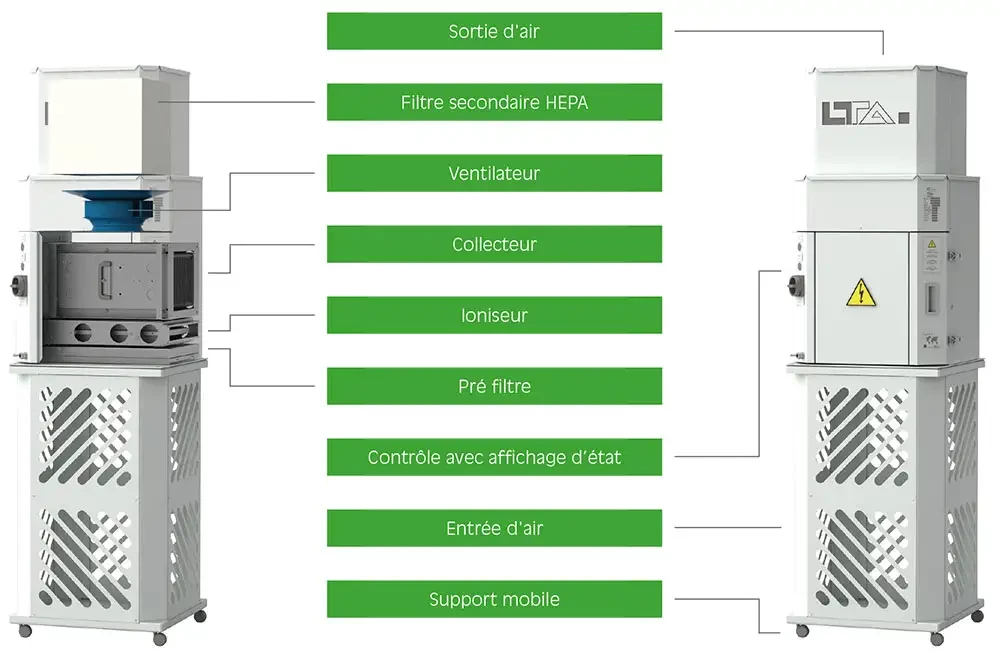 Sortie d'air

Filtre secondaire HEPA

Ventilateur

Collecteur

Ioniseur

Pré filtre

Contrôle avec affichage d'état

Entrée d'air

Support mobile

LTA.