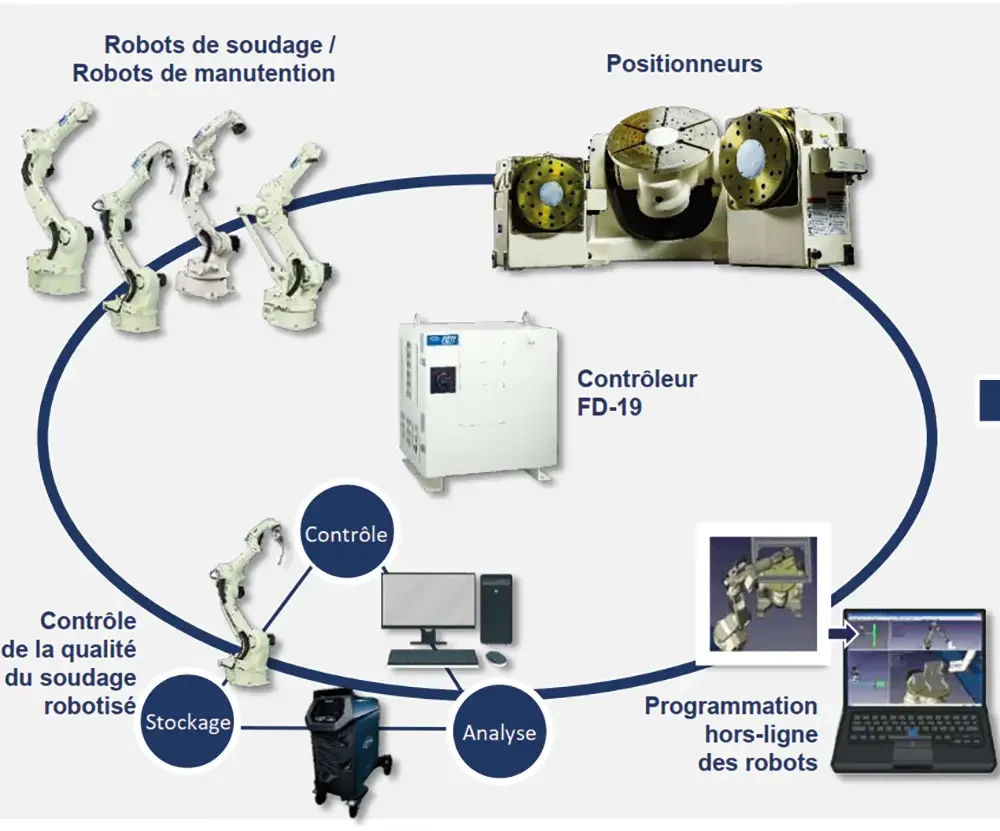 Robots de soudage / Robots de manutention

Positionneurs

Contrôleur FD-19

Contrôle

Contrôle de la qualité du soudage robotisé

Stockage

Analyse

Programmation hors-ligne des robots